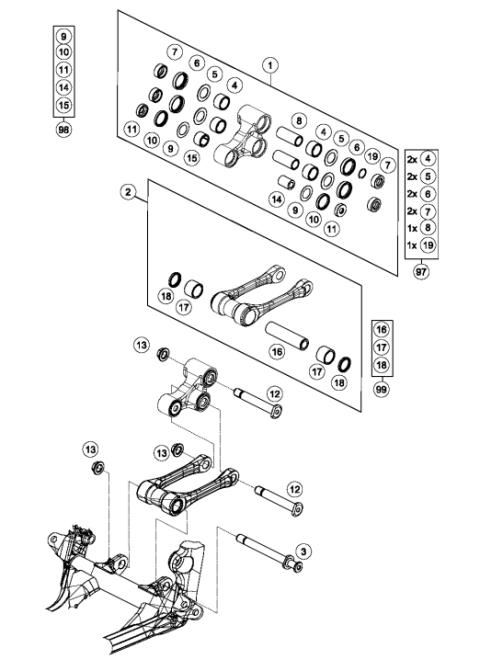 9
10
11
14
15
98

1
7
6
5
4
11
10
9
15
8
4
5
6
19
7
14
9
10
11

2x 4
2x 5
2x 6
2x 7
1x 8
1x 19
97

2
18
17
16
17
18

16
17
18
99

13
12
13
13
12
3