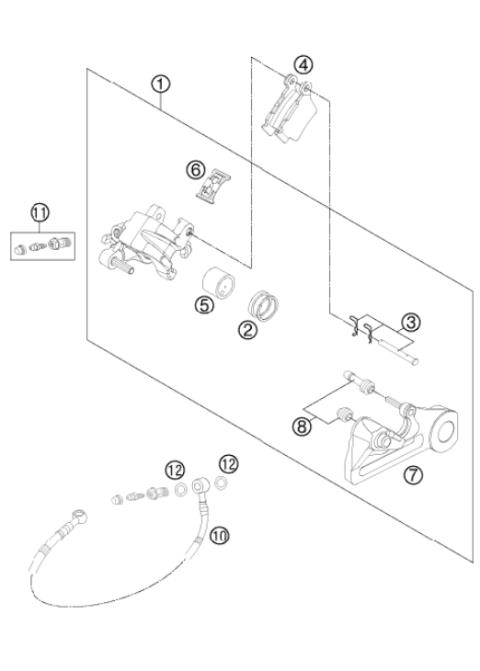 1
4
6
11
5
2
3
8
7
12
12
10