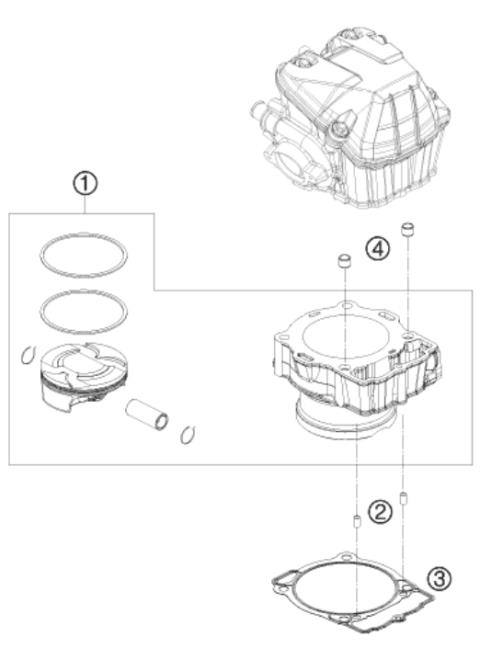 1
4
2
3