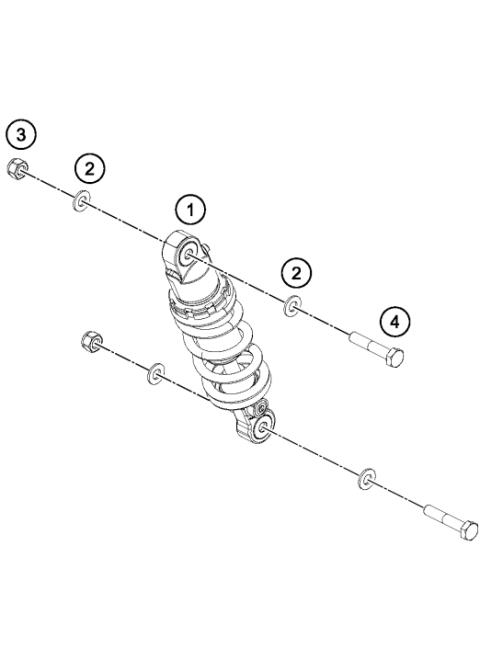 3
2
1
2
4