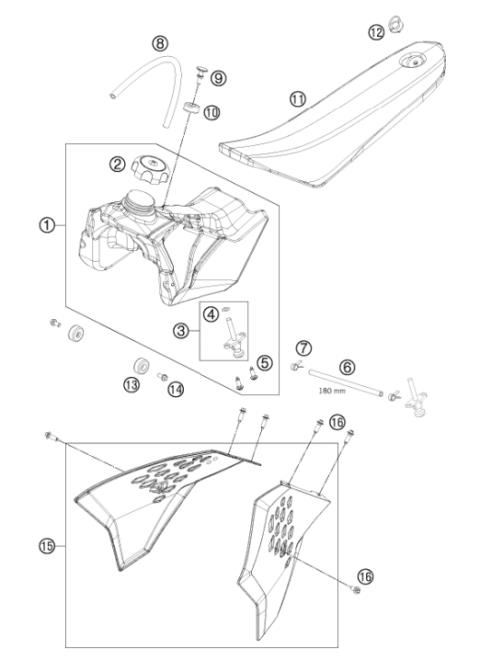 8
12
9
10
11
2
1
4
3
5
7
6
180 mm
13
14
16
15
16