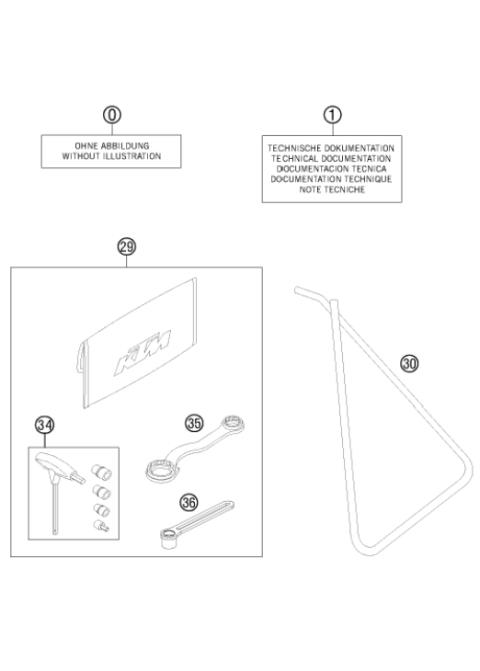 0

OHNE ABBILDUNG
WITHOUT ILLUSTRATION

1

TECHNISCHE DOKUMENTATION
TECHNICAL DOCUMENTATION
DOCUMENTACION TECNICA
DOCUMENTATION TECHNIQUE
NOTE TECNICHE

29

KTM

30

34

35

36