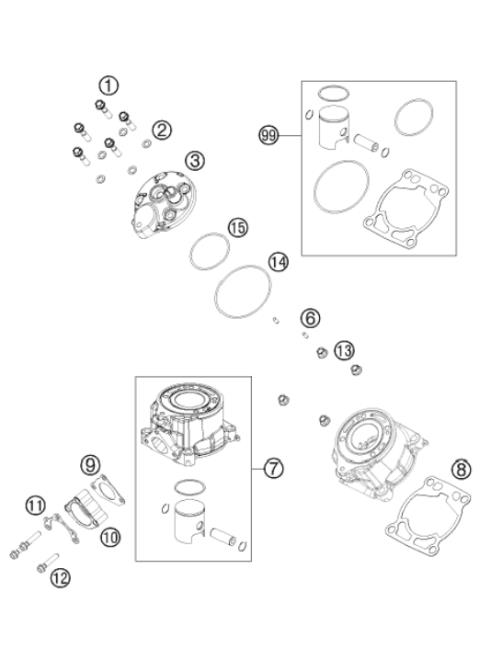 1
2
3
99
15
14
6
13
7
8
9
11
10
12