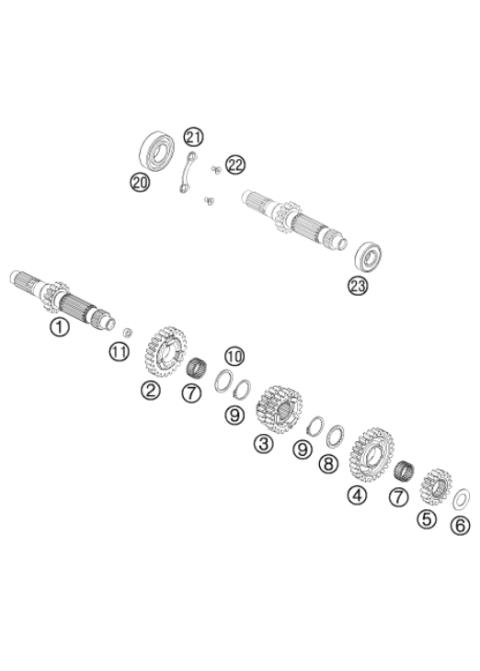 21
22
20
23
1
11
2
7
10
9
3
9
8
4
7
5
6