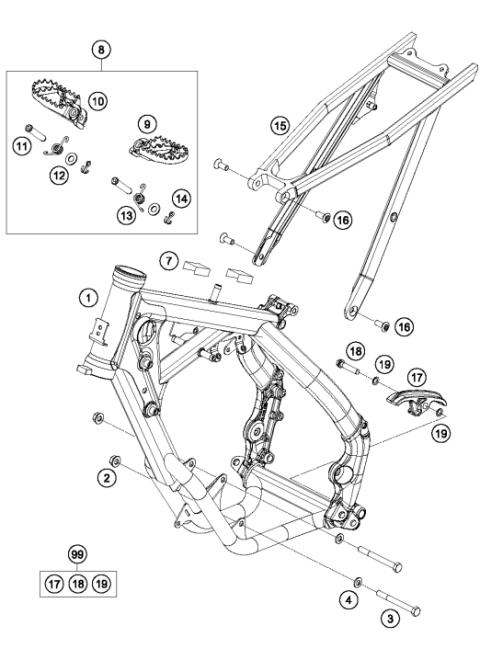 8
10
9
11
12
13
14
15
16
7
1
16
18
19
17
19
2
99
17 18 19
4
3