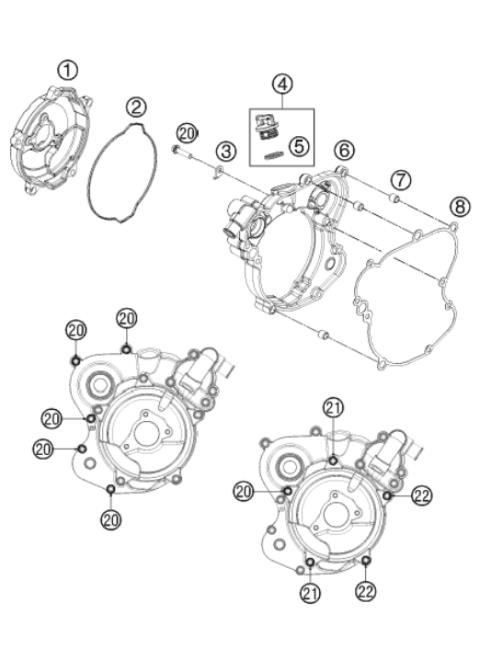 1
2
4
20
3
5
6
7
8
20
20
20
20
20
21
20
22
21
22