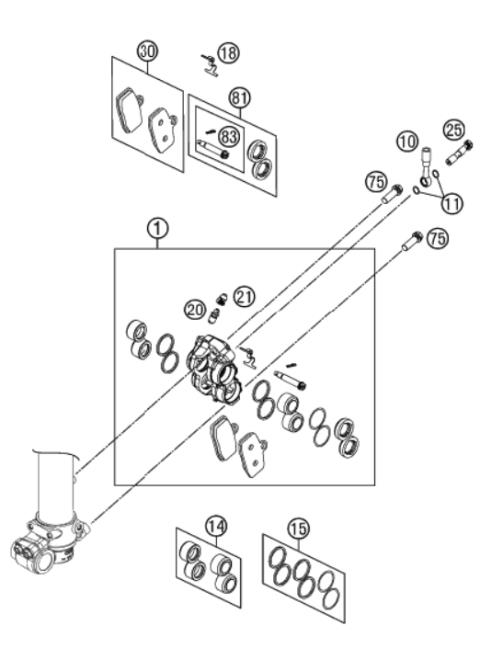 30
18
81
83
10
25
75
11
1
75
21
20
14
15