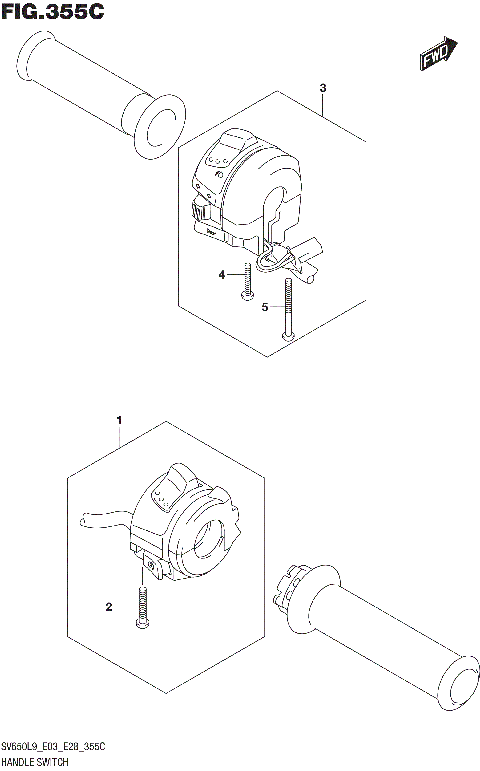 FIG.355C

FWD

3

4

5

1

2

SV650L9_E03_E28_355C
HANDLE SWITCH