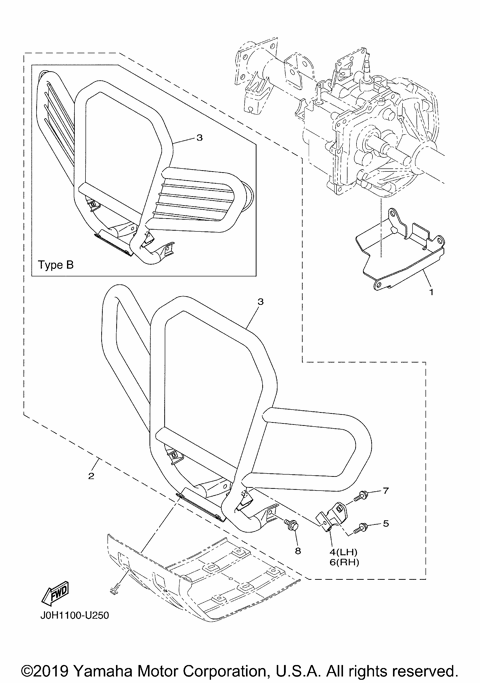 3

Type B

1

3

2

7

5

8

4(LH)
6(RH)

FWD

J0H1100-U250

©2019 Yamaha Motor Corporation, U.S.A. All rights reserved.