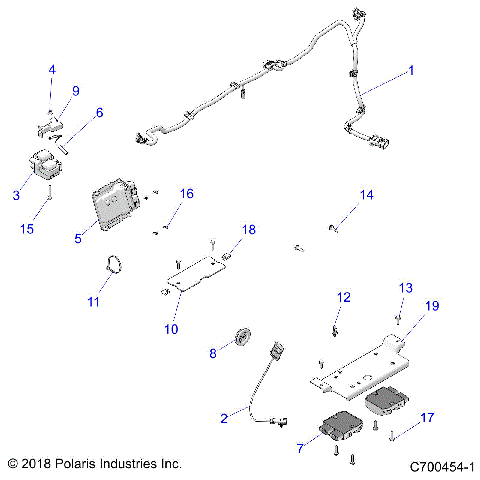 4
9
6
1
3
15
5
16
14
18
11
10
12
13
19
8
2
7
17

© 2018 Polaris Industries Inc.
C700454-1