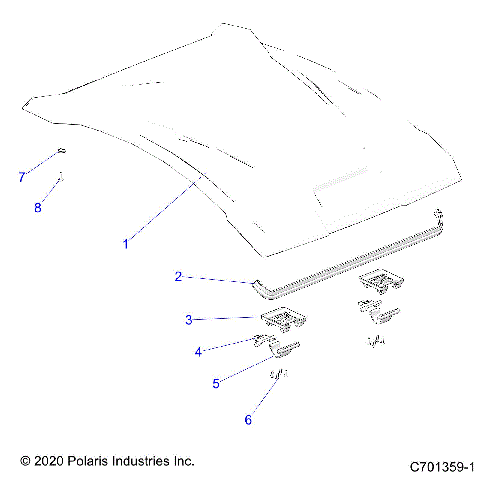 7

8

1

2

3

4

5

6

© 2020 Polaris Industries Inc.

C701359-1