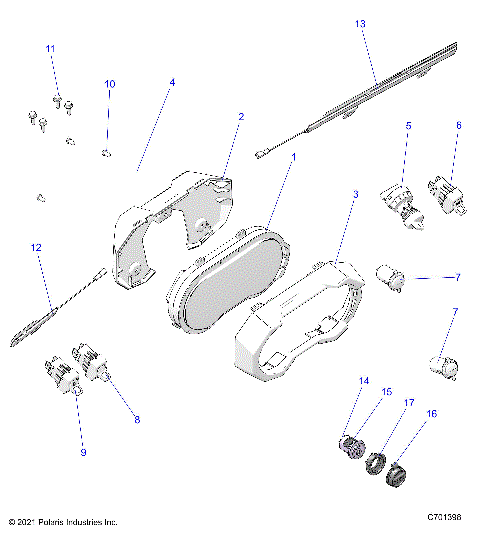 13
11
10
4
2
5
6
1
3
12
7
7
14
15
17
16
8
9
© 2021 Polaris Industries Inc.
C701398