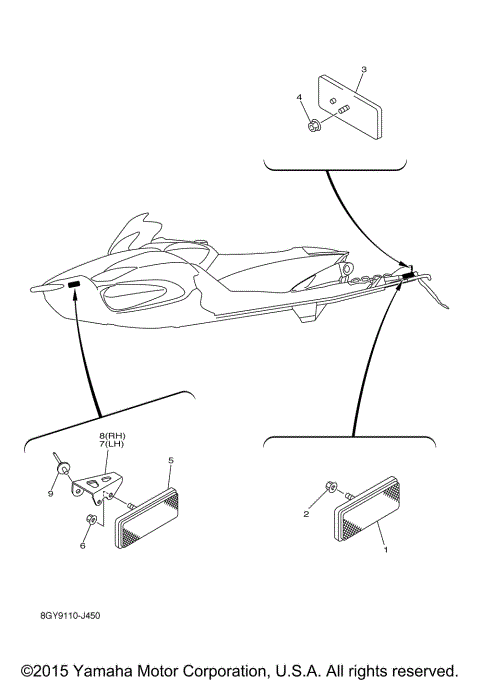 3
4
8(RH)
7(LH)
5
9
6
2
1
8GY9110-J450
©2015 Yamaha Motor Corporation, U.S.A. All rights reserved.