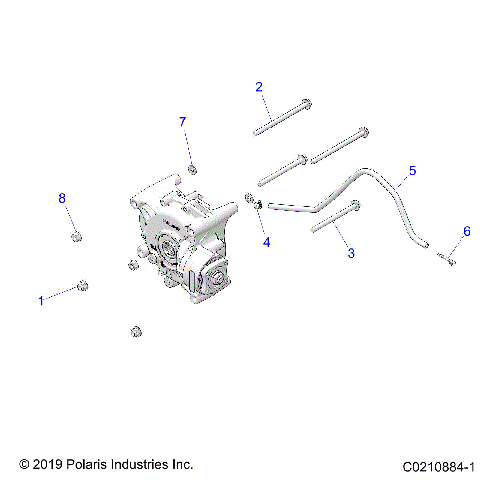 2
7
5
8
4
3
6
1

© 2019 Polaris Industries Inc.
C0210884-1