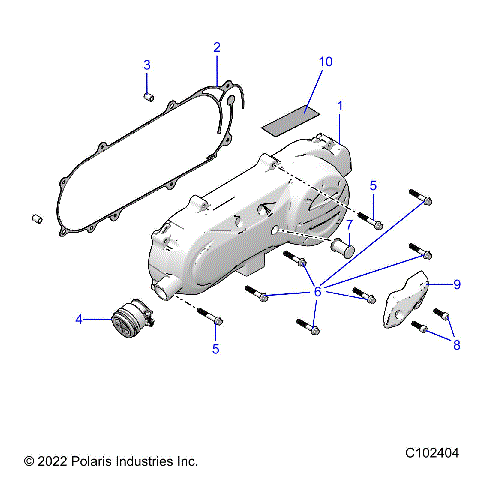 2
3
10
1
5
7
6
9
4
5
8

© 2022 Polaris Industries Inc.

C102404