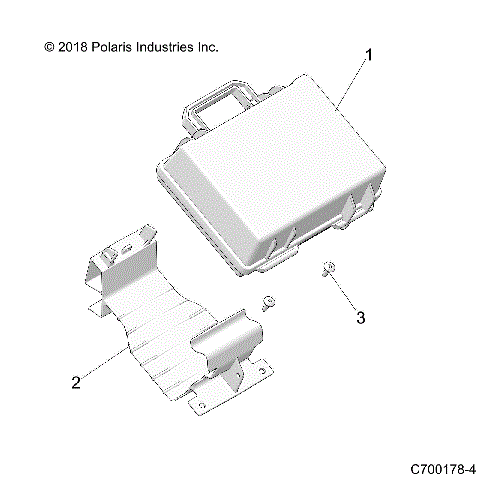 © 2018 Polaris Industries Inc.

1

3

2

C700178-4