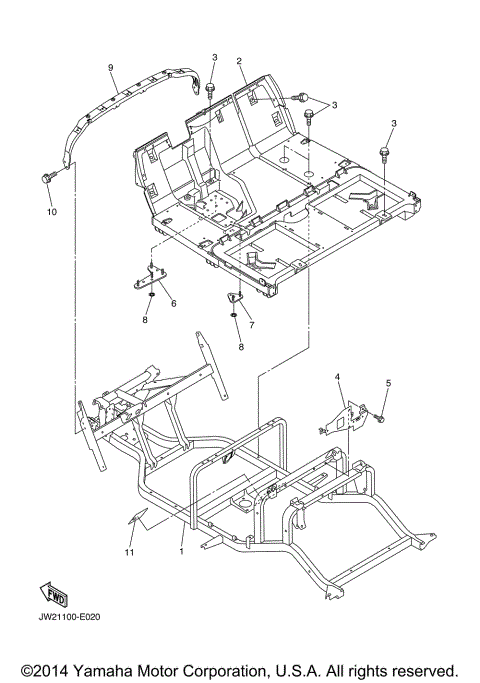 9
3
2
3
3
10
6
8
7
8
4
5
11
1
FWD
JW21100-E020
©2014 Yamaha Motor Corporation, U.S.A. All rights reserved.