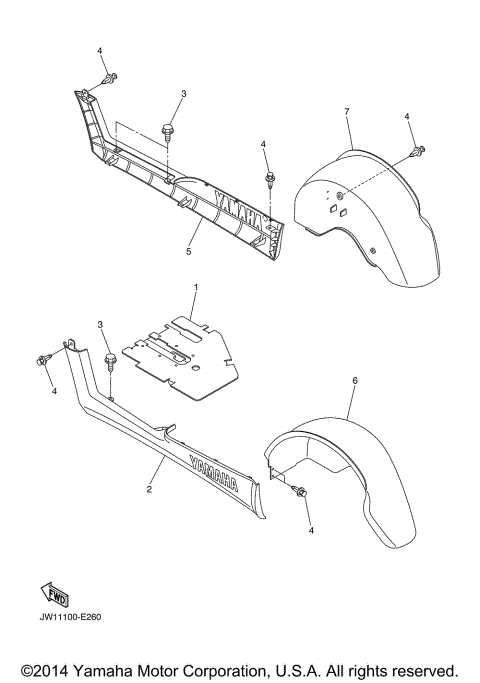 4
3
7
4
4
YAMAHA
5
1
3
4
6
YAMAHA
2
4
FWD
JW11100-E260
©2014 Yamaha Motor Corporation, U.S.A. All rights reserved.