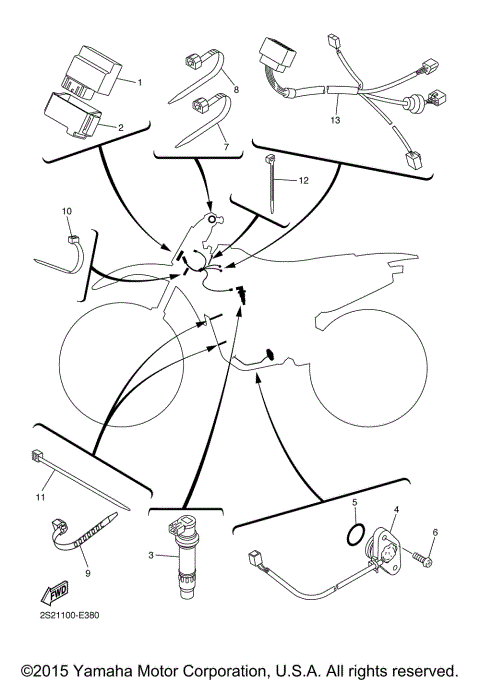 1
2
8
7
13
12
10
11
9
3
5
4
6
FWD
2S21100-E380

©2015 Yamaha Motor Corporation, U.S.A. All rights reserved.