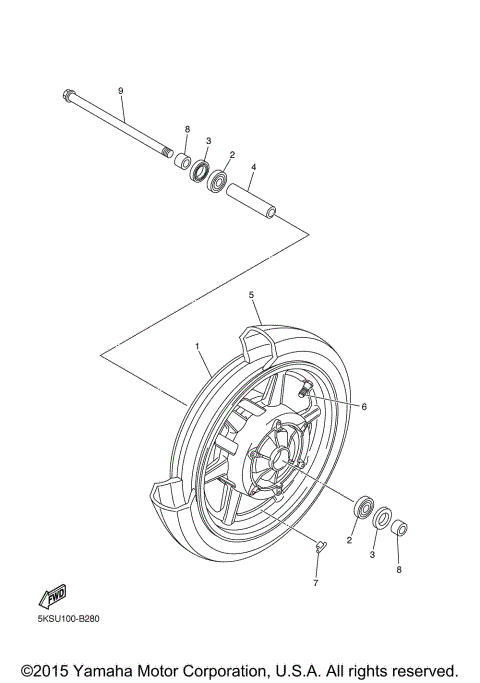 9
8
3
2
4
5
1
6
2
3
8
7
FWD
5KSU100-B280
©2015 Yamaha Motor Corporation, U.S.A. All rights reserved.