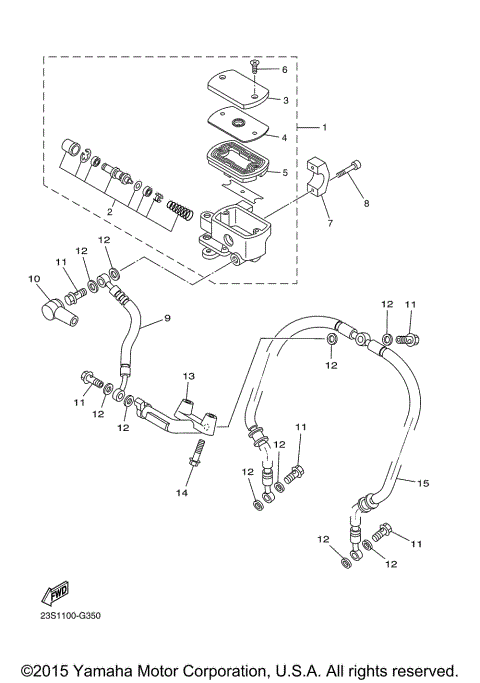 6
3
1
4
5
8
7
2
12
12
11
10
9
12
11
12
13
11
12
12
11
12
12
14
15
12
11
12
FWD
23S1100-G350
©2015 Yamaha Motor Corporation, U.S.A. All rights reserved.