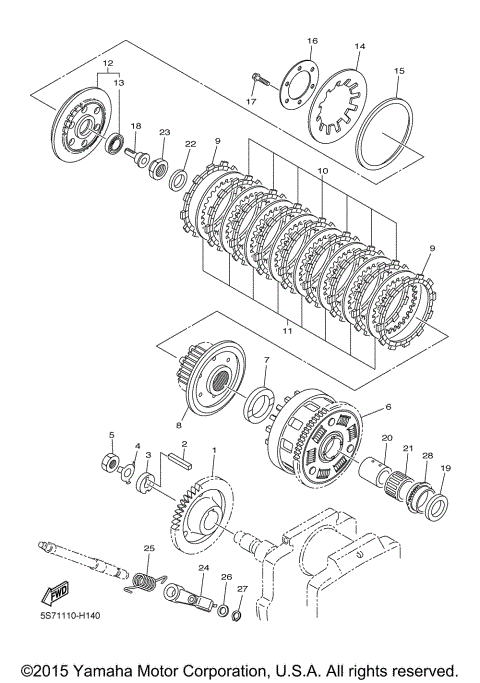 12
13
16
14
15
17
18
23
22
9
10
9
11
7
8
6
5
4
3
2
1
20
21
28
19
25
24
26
27
FWD
5S71110-H140

©2015 Yamaha Motor Corporation, U.S.A. All rights reserved.