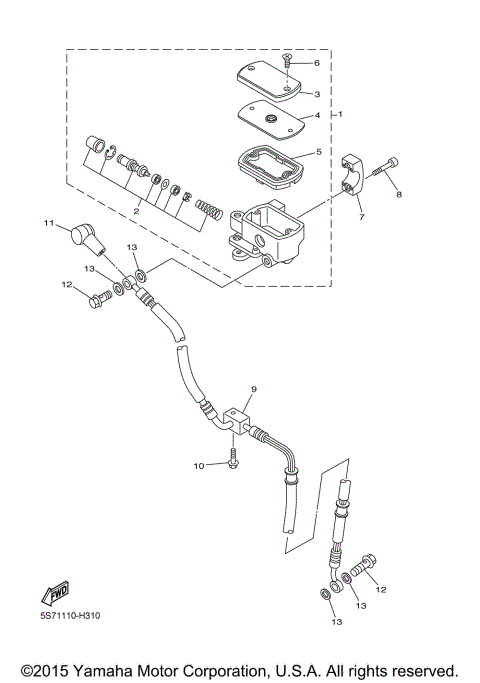 6
3
4
1
5
8
7
2
11
13
13
12
9
10
12
13
13
FWD
5S71110-H310
©2015 Yamaha Motor Corporation, U.S.A. All rights reserved.