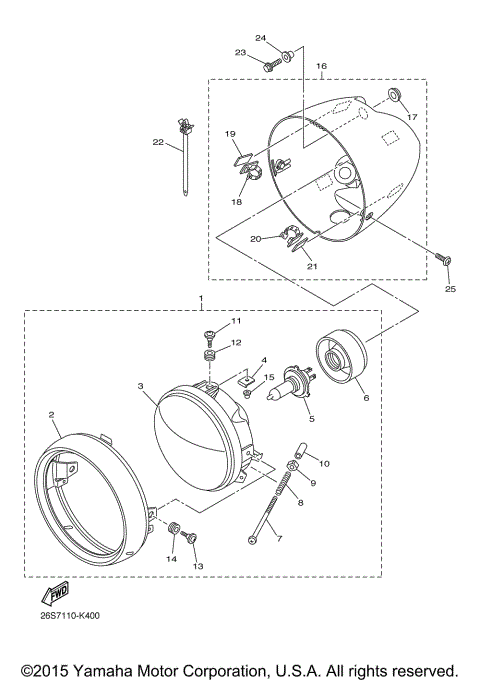 24
23
16
17
22
19
18
20
21
25
1
11
12
4
15
3
6
5
2
10
9
8
7
14
13
FWD
26S7110-K400
©2015 Yamaha Motor Corporation, U.S.A. All rights reserved.