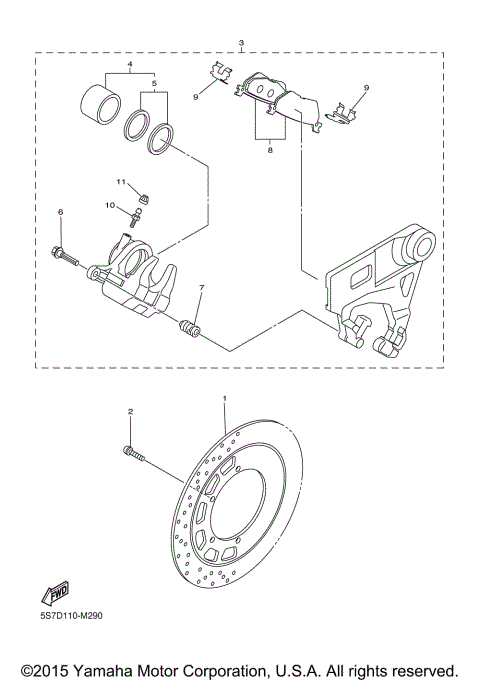 3
4
5
9
9
8
11
10
6
7
2
1
FWD
5S7D110-M290
©2015 Yamaha Motor Corporation, U.S.A. All rights reserved.