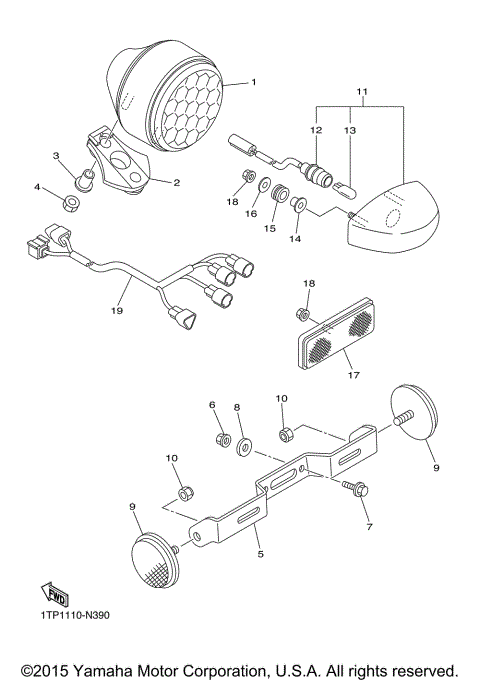 1
11
12
13
3
2
4
18
16
15
14
19
18
17
6
8
10
9
10
7
9
5
FWD
1TP1110-N390

©2015 Yamaha Motor Corporation, U.S.A. All rights reserved.