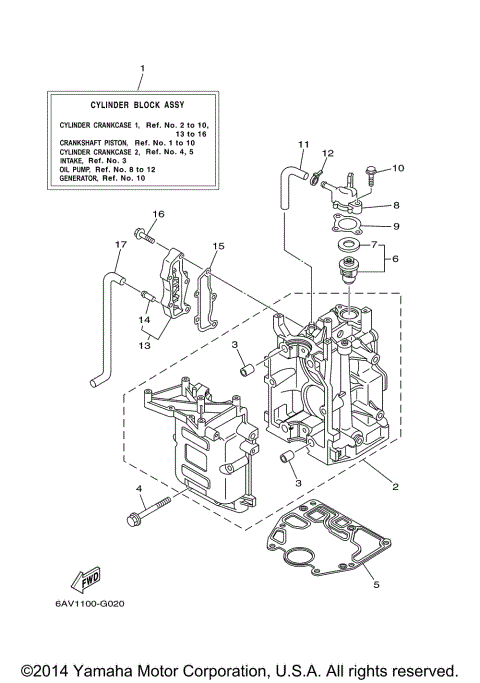 1

CYLINDER BLOCK ASSY

CYLINDER CRANKCASE 1, Ref. No. 2 to 10, 13 to 16
CRANKSHAFT PISTON, Ref. No. 1 to 10
CYLINDER CRANKCASE 2, Ref. No. 4, 5
INTAKE, Ref. No. 3
OIL PUMP, Ref. No. 8 to 12
GENERATOR, Ref. No. 10

11
12
10
8
9
7
6
16
17
15
14
13
3
3
2
4
5
FWD
6AV1100-G020

©2014 Yamaha Motor Corporation, U.S.A. All rights reserved.