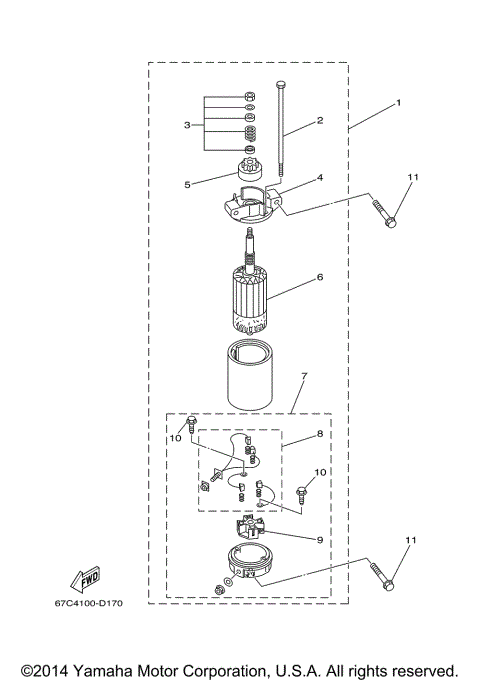 1
2
3
4
5
11
6
7
8
10
10
9
11
FWD
67C4100-D170

©2014 Yamaha Motor Corporation, U.S.A. All rights reserved.