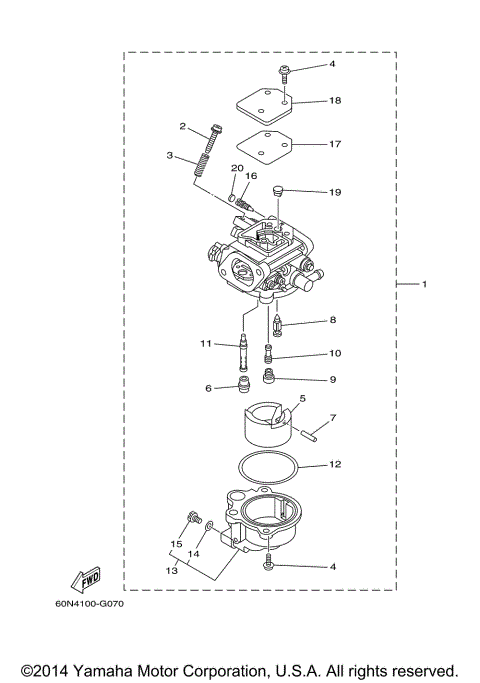 4
18
2
17
3
20
16
19
1
8
11
10
6
9
5
7
12
15
14
13
4
FWD
60N4100-G070

©2014 Yamaha Motor Corporation, U.S.A. All rights reserved.