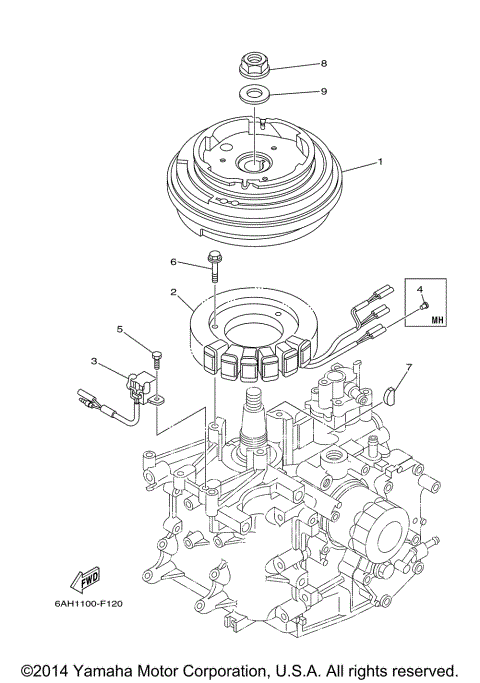 8
9
1
6
2
4
MH
5
3
7
FWD
6AH1100-F120
©2014 Yamaha Motor Corporation, U.S.A. All rights reserved.