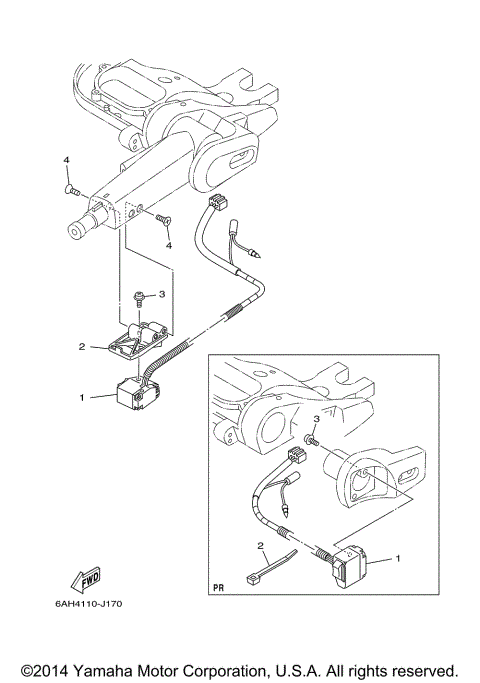 4
4
3
2
1
3
2
1
PR
FWD
6AH4110-J170
©2014 Yamaha Motor Corporation, U.S.A. All rights reserved.