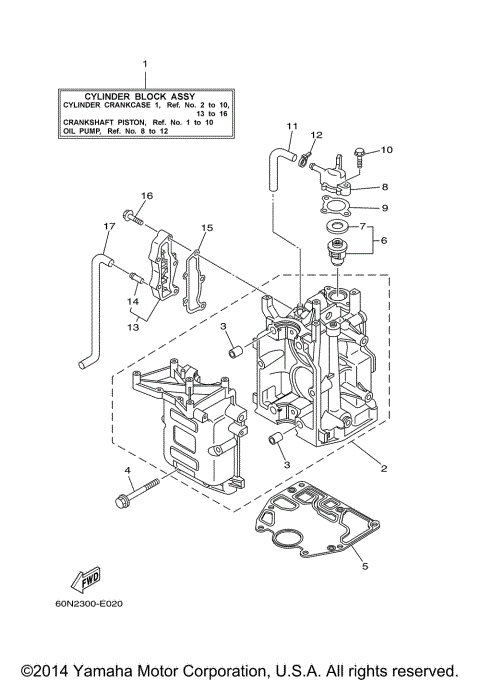 1

CYLINDER BLOCK ASSY
CYLINDER CRANKCASE 1, Ref. No. 2 to 10, 13 to 16
CRANKSHAFT PISTON, Ref. No. 1 to 10
OIL PUMP, Ref. No. 8 to 12

11
12
10
8
9
7
6
16
17
15
14
13
3
3
2
4
5

FWD

60N2300-E020

©2014 Yamaha Motor Corporation, U.S.A. All rights reserved.