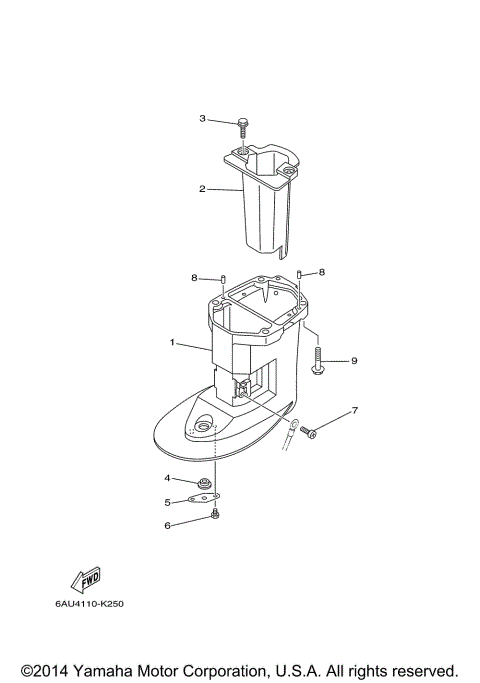 3

2

8

8

1

9

7

4

5

6

FWD

6AU4110-K250

©2014 Yamaha Motor Corporation, U.S.A. All rights reserved.