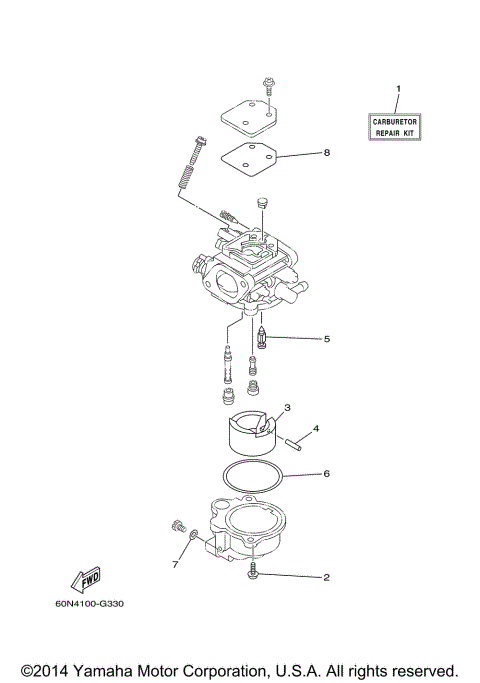 1

CARBURETOR REPAIR KIT

8

5

3

4

6

7

2

FWD

60N4100-G330

©2014 Yamaha Motor Corporation, U.S.A. All rights reserved.