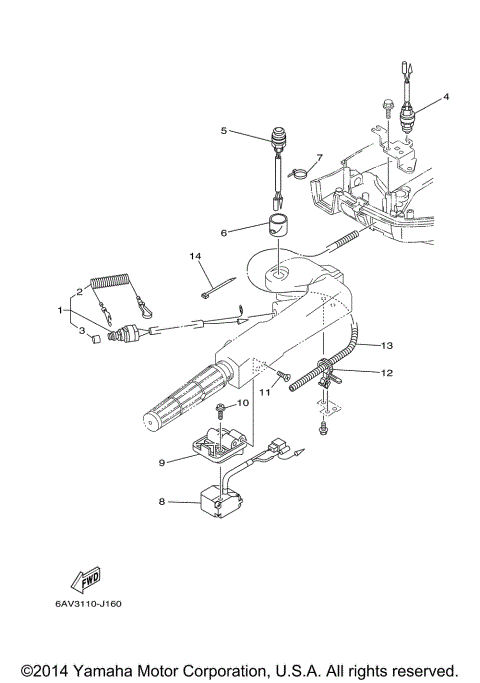 4
5
7
6
14
2
1
3
13
12
11
10
9
8
FWD
6AV3110-J160
©2014 Yamaha Motor Corporation, U.S.A. All rights reserved.