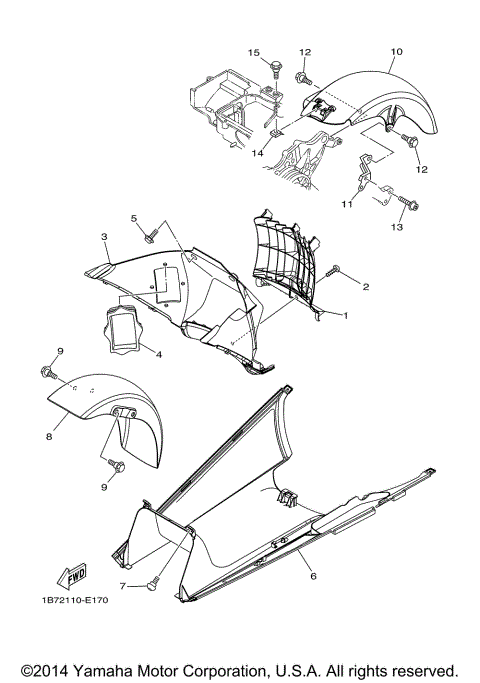 15
12
10
14
12
11
13
5
3
2
1
4
9
8
9
6
7
FWD
1B72110-E170
©2014 Yamaha Motor Corporation, U.S.A. All rights reserved.