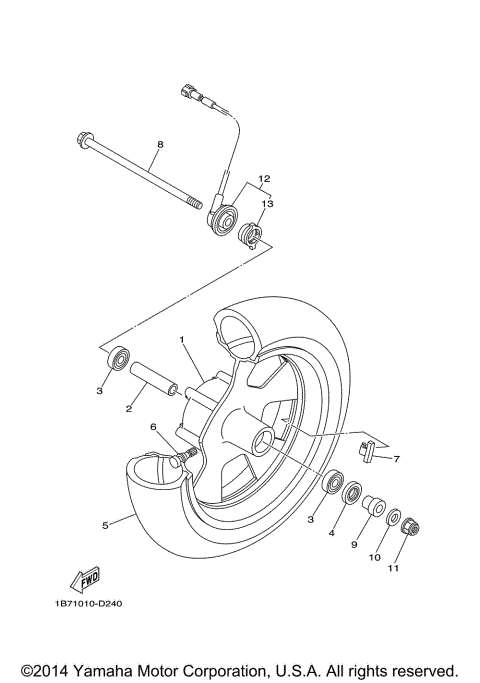 8
12
13
1
3
2
6
7
5
3
4
9
10
11
FWD
1B71010-D240
©2014 Yamaha Motor Corporation, U.S.A. All rights reserved.