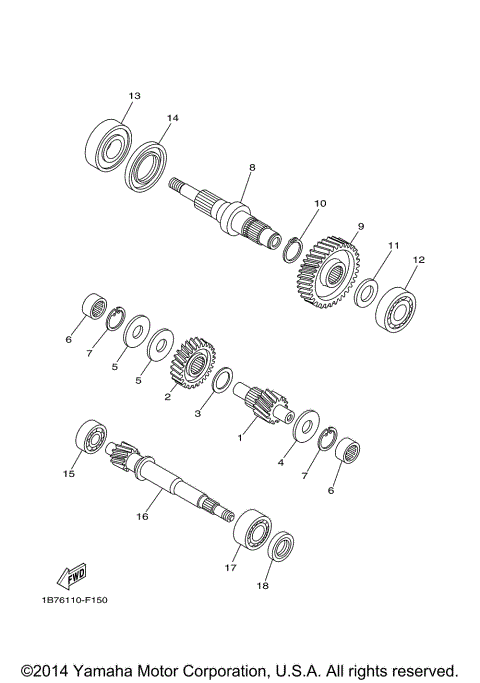 13
14
8
10
9
11
12
6
7
5
5
2
3
1
4
7
6
15
16
17
18
FWD
1B76110-F150

©2014 Yamaha Motor Corporation, U.S.A. All rights reserved.