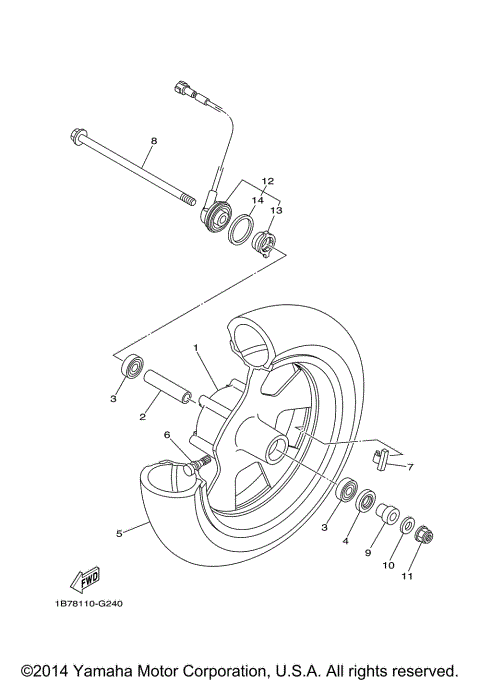 8
12
14
13
1
3
2
6
7
5
3
4
9
10
11
FWD
1B78110-G240

©2014 Yamaha Motor Corporation, U.S.A. All rights reserved.