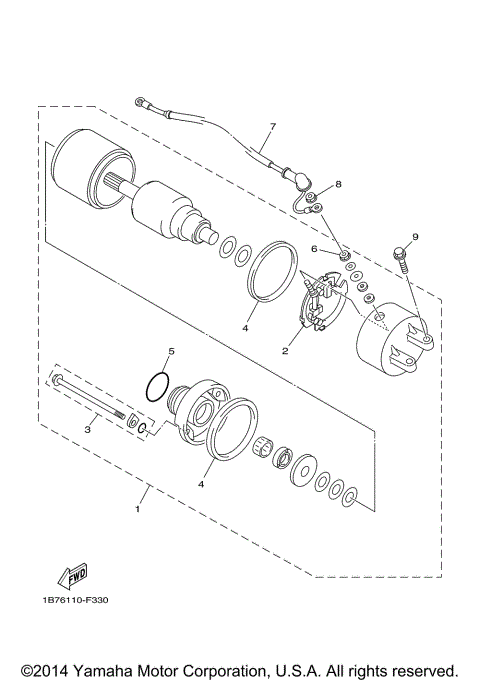 7
8
9
6
4
2
5
3
4
1
FWD
1B76110-F330
©2014 Yamaha Motor Corporation, U.S.A. All rights reserved.