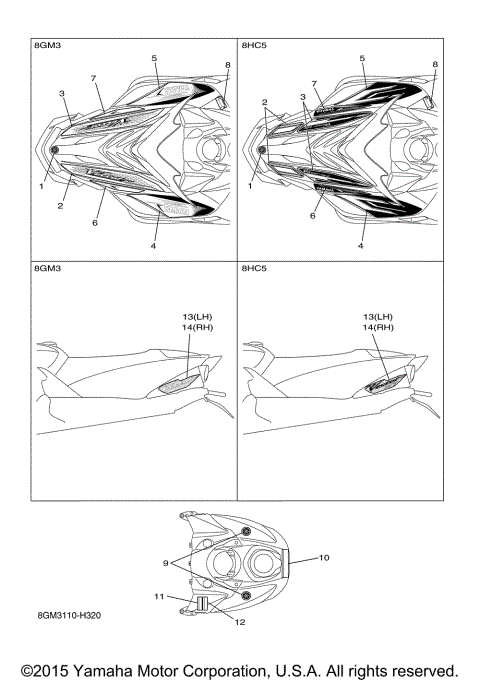 8GM3

5
8
7
3
1
2
6
4

8HC5

5
8
7
2
3
1
6
4

8GM3

13(LH)
14(RH)

8HC5

13(LH)
14(RH)

9
10
11
12

8GM3110-H320

©2015 Yamaha Motor Corporation, U.S.A. All rights reserved.