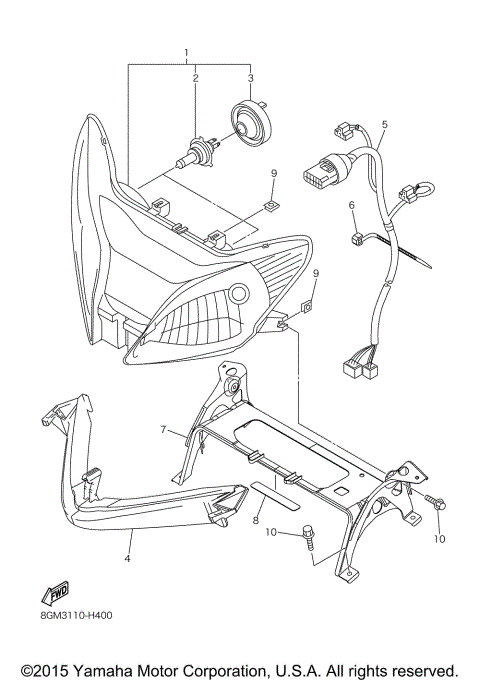 1
2
3
5
9
6
9
7
8
10
10
4
FWD
8GM3110-H400

©2015 Yamaha Motor Corporation, U.S.A. All rights reserved.