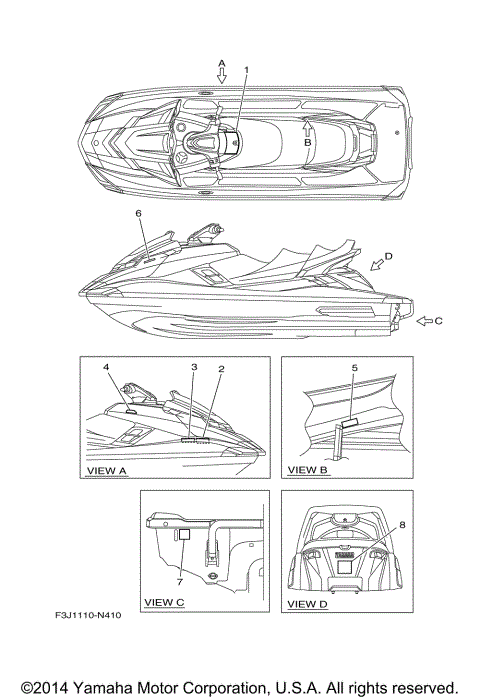 A
1
B
6
D
C
4
3
2
VIEW A
5
VIEW B
7
VIEW C
8
VIEW D
F3J1110-N410

©2014 Yamaha Motor Corporation, U.S.A. All rights reserved.