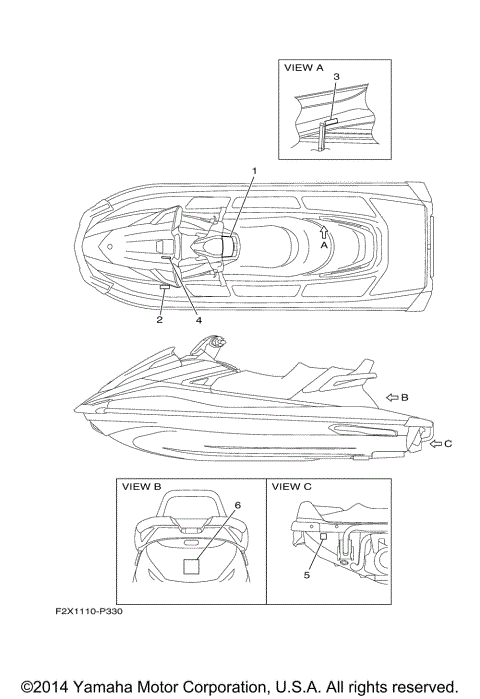 VIEW A
3

1

A

2
4

B

C

VIEW B
6

VIEW C
5

F2X1110-P330

©2014 Yamaha Motor Corporation, U.S.A. All rights reserved.