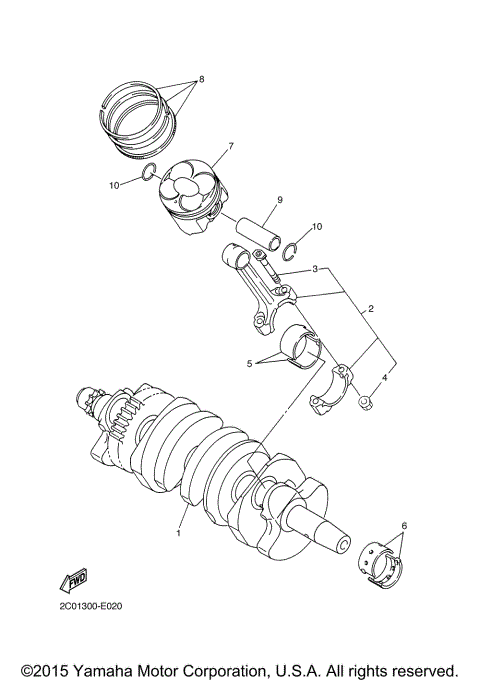 8
7
10
9
10
3
2
5
4
1
6
FWD
2C01300-E020
©2015 Yamaha Motor Corporation, U.S.A. All rights reserved.