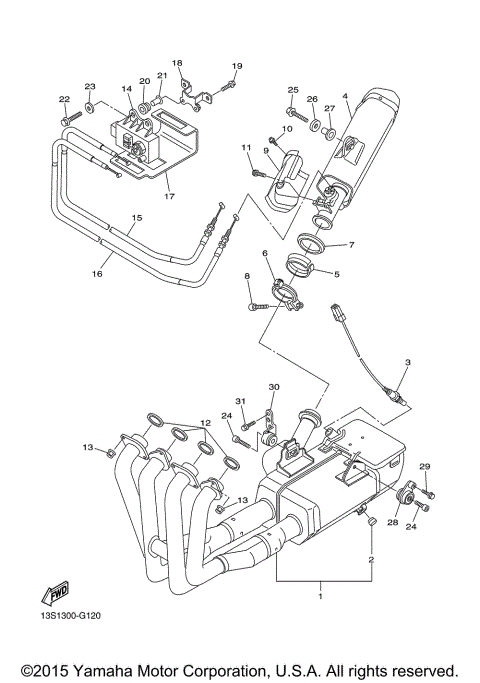 18
19
22
23
14
20
21
25
26
27
4
10
11
9
17
15
16
7
6
5
8
3
30
31
24
12
13
13
29
28
24
2
1
FWD
13S1300-G120

©2015 Yamaha Motor Corporation, U.S.A. All rights reserved.